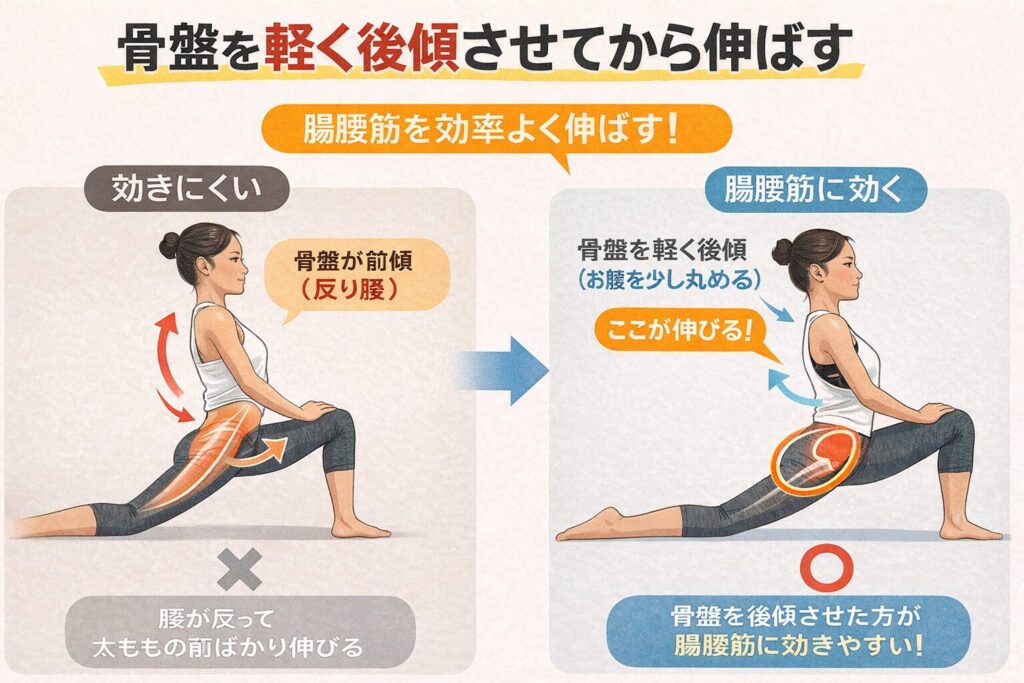 骨盤を軽く後傾させてから伸ばす

腸腰筋を効率よく伸ばす!

効きにくい

骨盤が前傾
(反り腰)

×

腰が反って
太ももの前ばかり伸びる

腸腰筋に効く

骨盤を軽く後傾
(お腹を少し丸める)

ここが伸びる!

○

骨盤を後傾させた方が
腸腰筋に効きやすい!