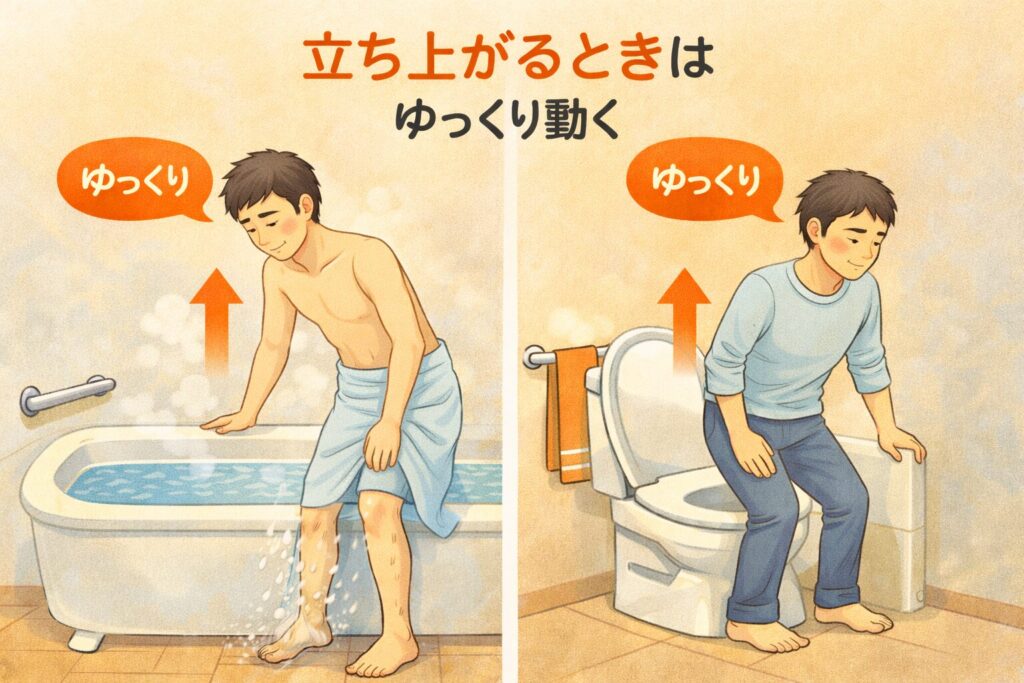 立ち上がるときは
ゆっくり動く

ゆっくり

ゆっくり